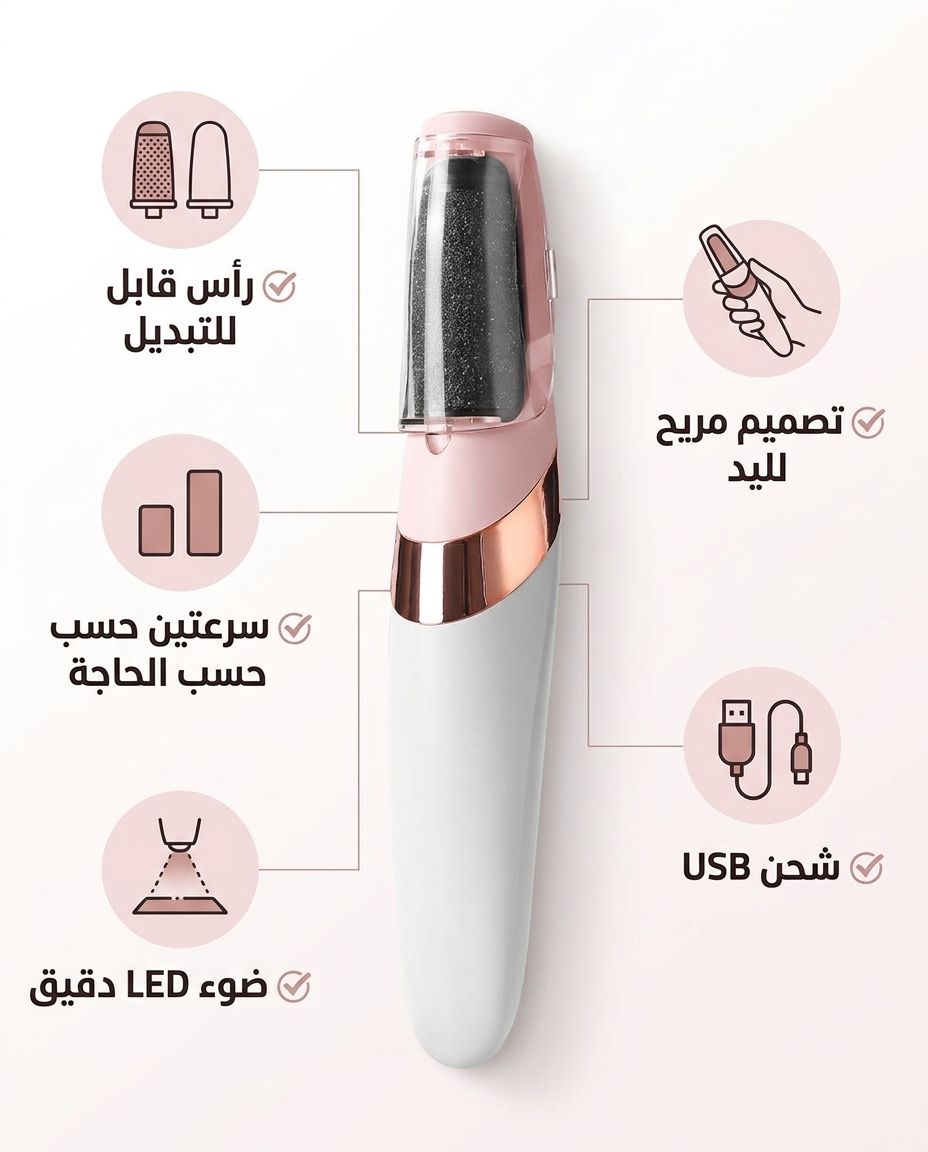 رأس قابل للتبديل

تصميم مريح لليد

سرعتين حسب حسب الحاجة

شحن USB

ضوء LED دقيق